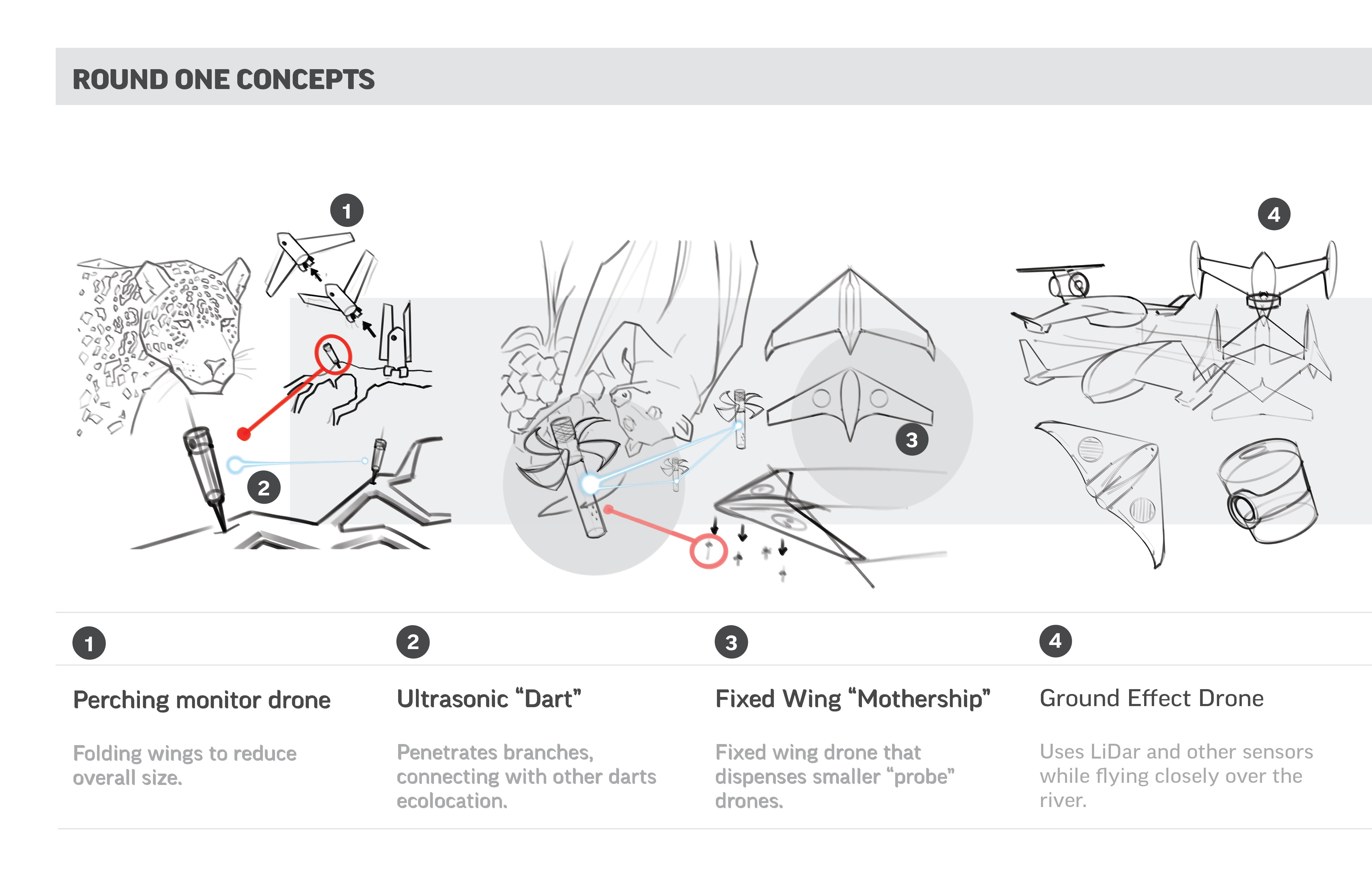 ROUND ONE CONCEPTS

1

2

3

4

1

Perching monitor drone

Folding wings to reduce overall size.

2

Ultrasonic “Dart”

Penetrates branches, connecting with other darts ecolocation.

3

Fixed Wing “Mothership”

Fixed wing drone that dispenses smaller “probe” drones.

4

Ground Effect Drone

Uses LiDar and other sensors while flying closely over the river.